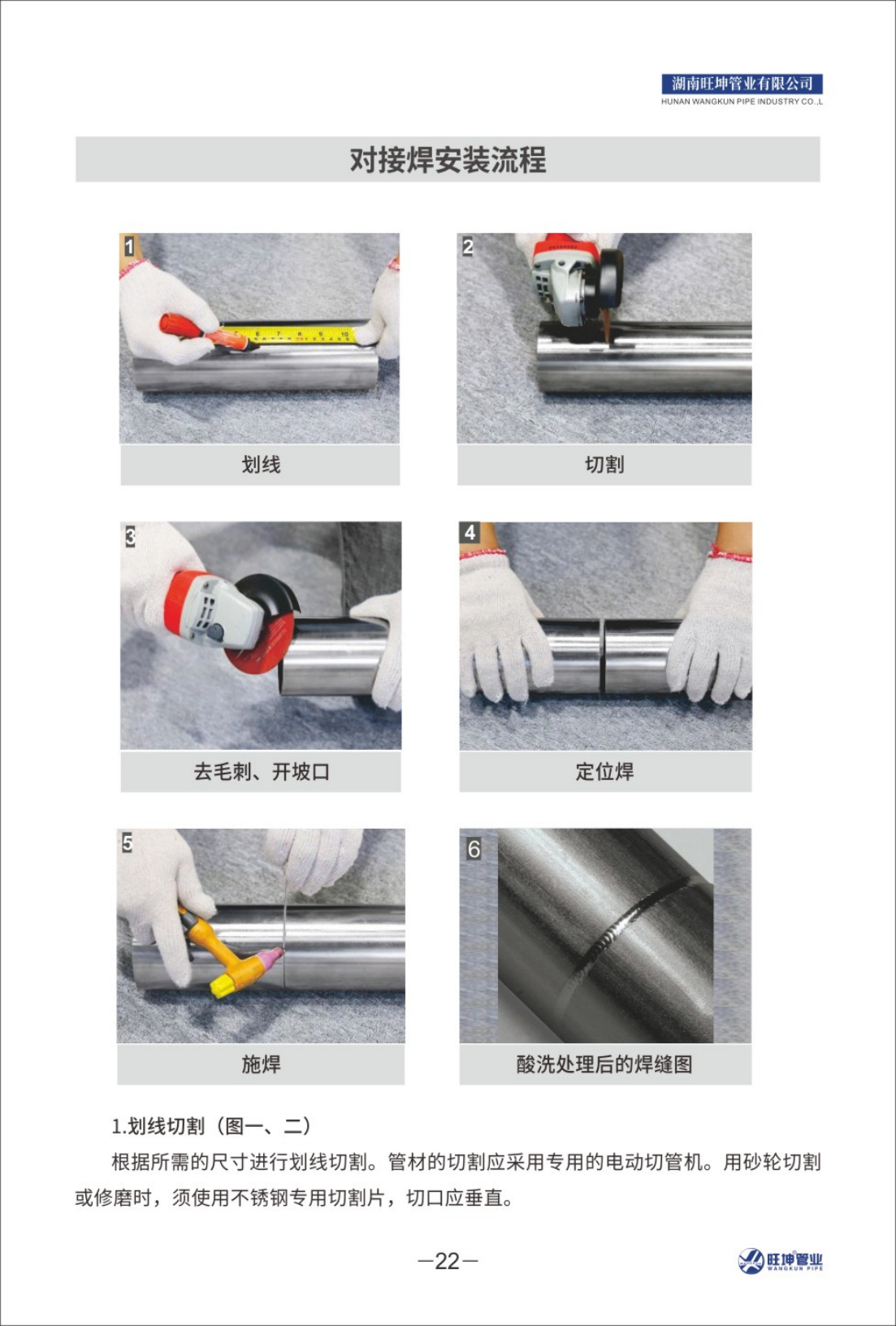 湖南旺坤管业有限公司
HUNAN WANGKUN PIPE INDUSTRY CO.,L

对接焊安装流程

1
划线

2
切割

3
去毛刺、开坡口

4
定位焊

5
施焊

6
酸洗处理后的焊缝图

1.划线切割（图一、二）

根据所需的尺寸进行划线切割。管材的切割应采用专用的电动切管机。用砂轮切割或修磨时，须使用不锈钢专用切割片，切口应垂直。

—22—

旺坤管业
WANGKUN PIPE